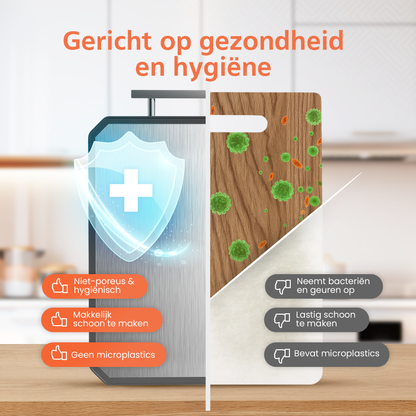 Gericht op gezondheid en hygiëne

Niet-poreus & hygiënisch

Makkelijk schoon te maken

Geen microplastics

Neemt bacteriën en geuren op

Lastig schoon te maken

Bevat microplastics