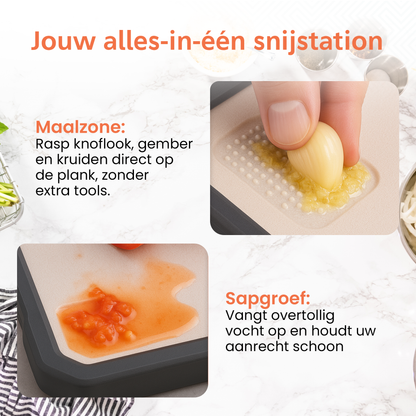 Jouw alles-in-één snijstation

Maalzone:
Rasp knoflook, gember en kruiden direct op de plank, zonder extra tools.

Sapgroef:
Vangt overtollig vocht op en houdt uw aanrecht schoon